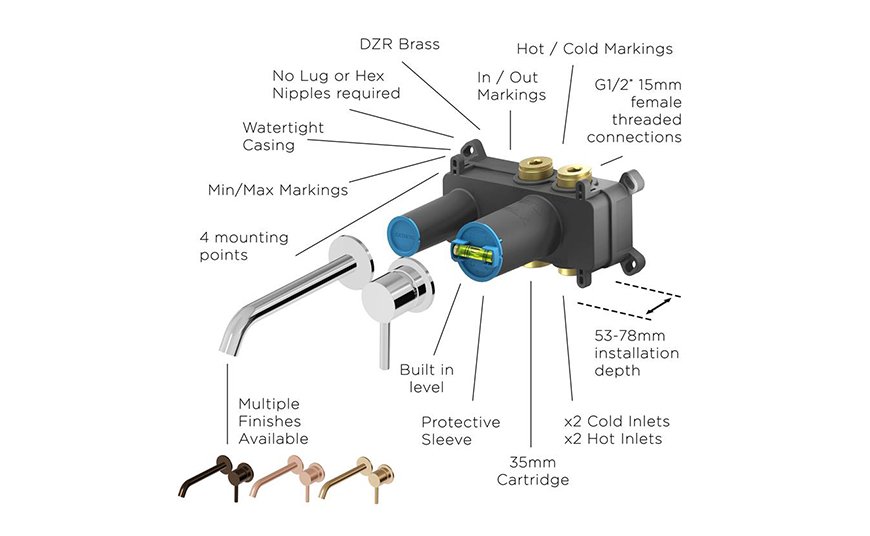 DZR Brass

Hot / Cold Markings

No Lug or Hex Nipples required

In / Out Markings

G1/2" 15mm female threaded connections

Watertight Casing

Min/Max Markings

4 mounting points

53-78mm installation depth

Built in level

Multiple Finishes Available

Protective Sleeve

x2 Cold Inlets
x2 Hot Inlets

35mm Cartridge